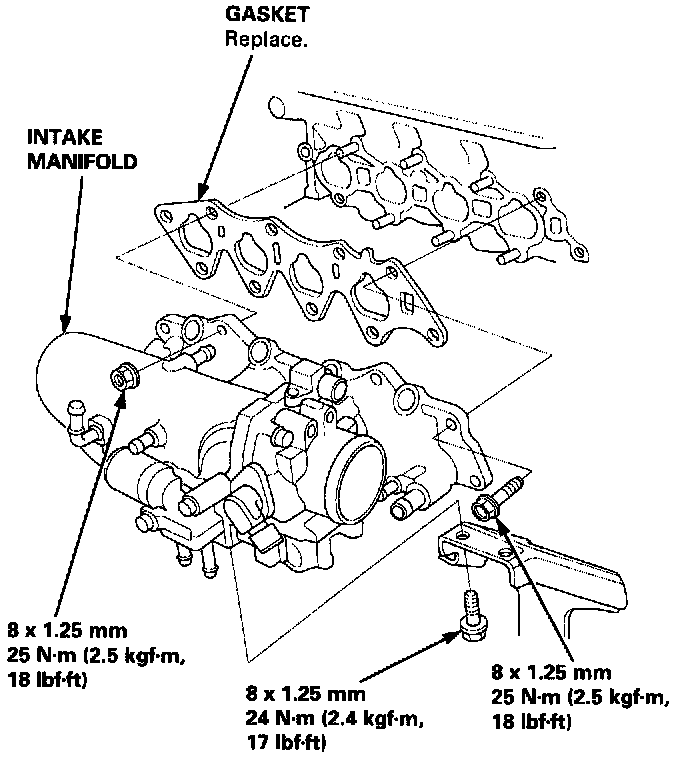 GASKET
Replace.

INTAKE
MANIFOLD

8 x 1.25 mm
25 N·m (2.5 kgf·m,
18 lbf·ft)

8 x 1.25 mm
24 N·m (2.4 kgf·m,
17 lbf·ft)

8 x 1.25 mm
25 N·m (2.5 kgf·m,
18 lbf·ft)