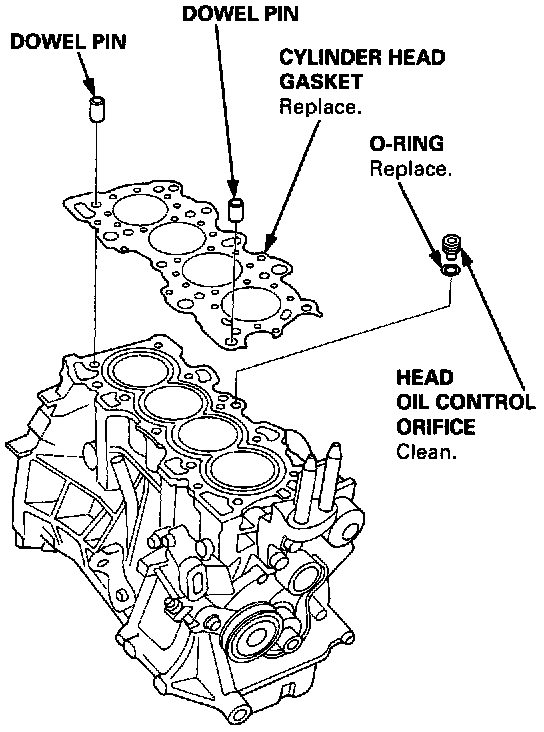 DOWEL PIN

DOWEL PIN

CYLINDER HEAD GASKET
Replace.

O-RING
Replace.

HEAD OIL CONTROL ORIFICE
Clean.