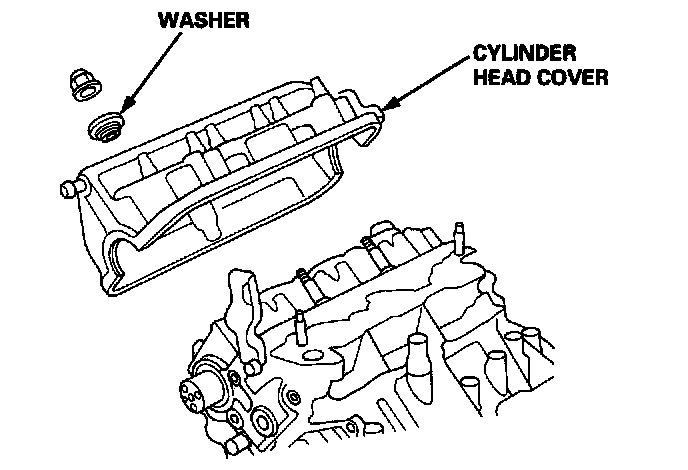 WASHER

CYLINDER
HEAD COVER