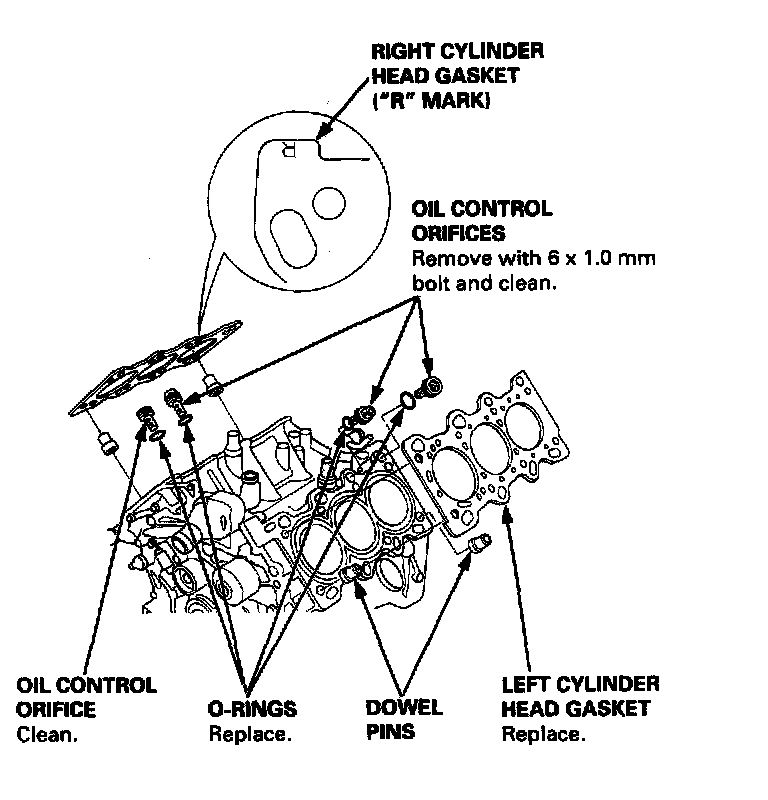 RIGHT CYLINDER HEAD GASKET ("R" MARK)

R

OIL CONTROL ORIFICES
Remove with 6 x 1.0 mm bolt and clean.

OIL CONTROL ORIFICE
Clean.

O-RINGS
Replace.

DOWEL PINS

LEFT CYLINDER HEAD GASKET
Replace.