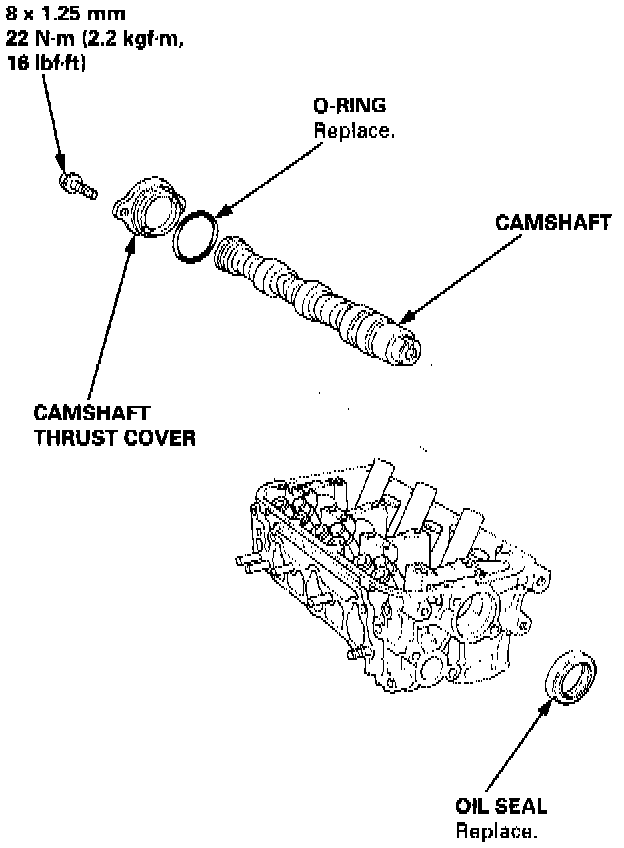 8 x 1.25 mm
22 N·m (2.2 kgf·m, 16 lbf·ft)

O-RING
Replace.

CAMSHAFT

CAMSHAFT
THRUST COVER

OIL SEAL
Replace.