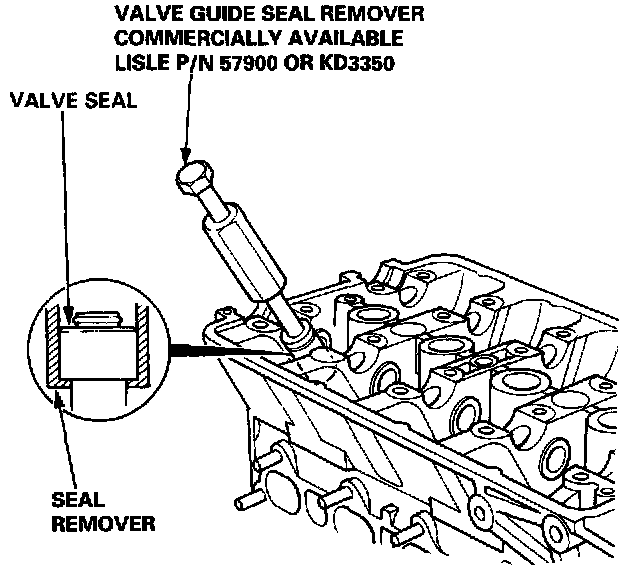 VALVE GUIDE SEAL REMOVER
COMMERCIALLY AVAILABLE
LISLE P/N 57900 OR KD3350

VALVE SEAL

SEAL
REMOVER