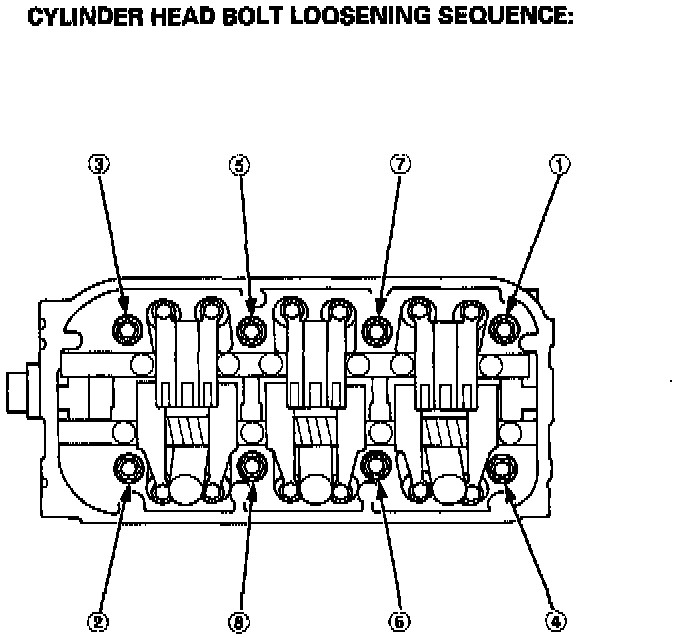 CYLINDER HEAD BOLT LOOSENING SEQUENCE:

3
5
7
1

2
8
6
4