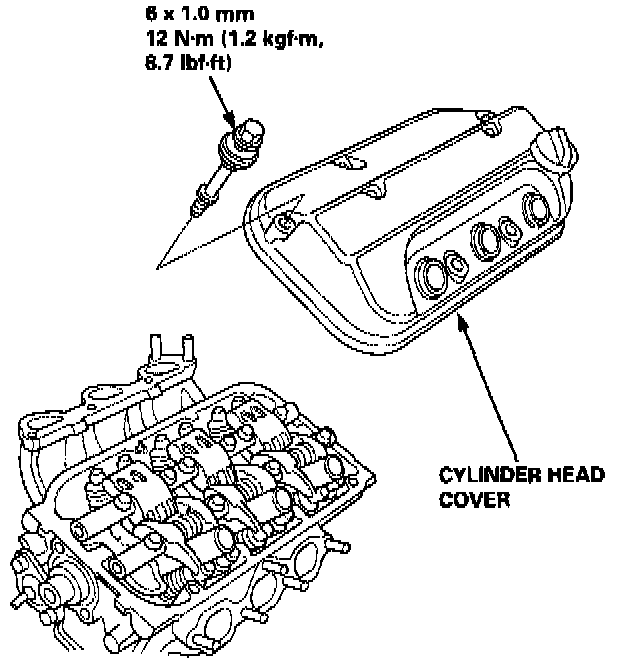 6 x 1.0 mm
12 N·m (1.2 kgf·m, 8.7 lbf·ft)

CYLINDER HEAD COVER