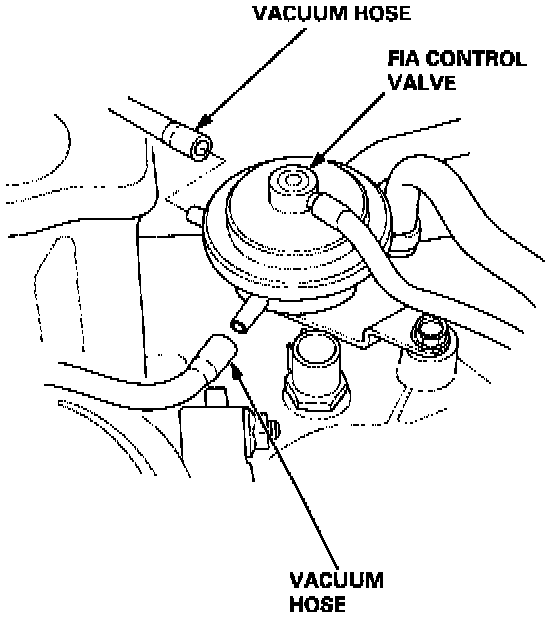 VACUUM HOSE

FIA CONTROL VALVE

VACUUM HOSE