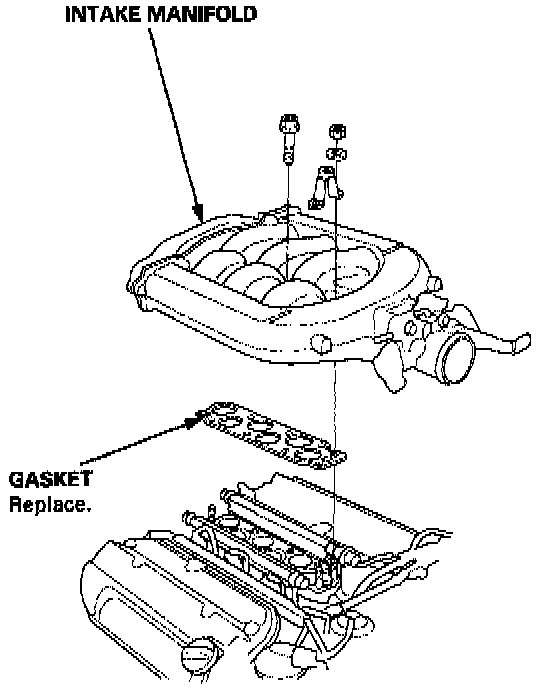 INTAKE MANIFOLD

GASKET
Replace.