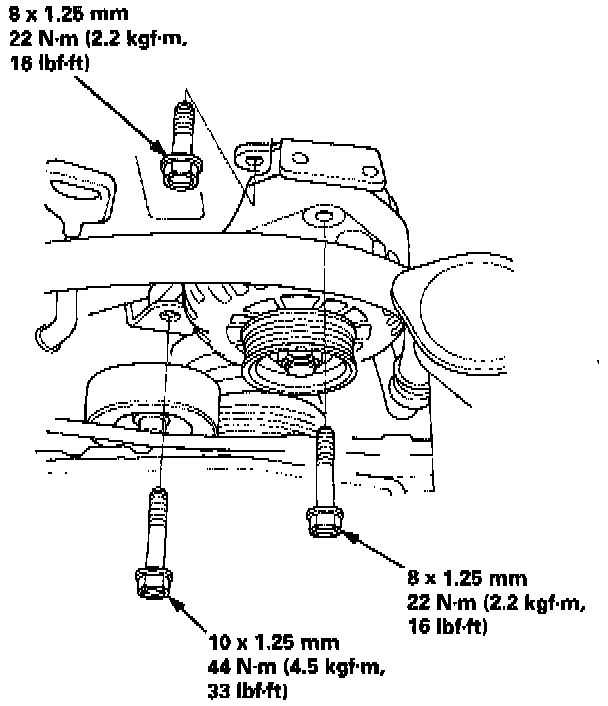 8 x 1.25 mm
22 N·m (2.2 kgf·m,
16 lbf·ft)

8 x 1.25 mm
22 N·m (2.2 kgf·m,
16 lbf·ft)

10 x 1.25 mm
44 N·m (4.5 kgf·m,
33 lbf·ft)