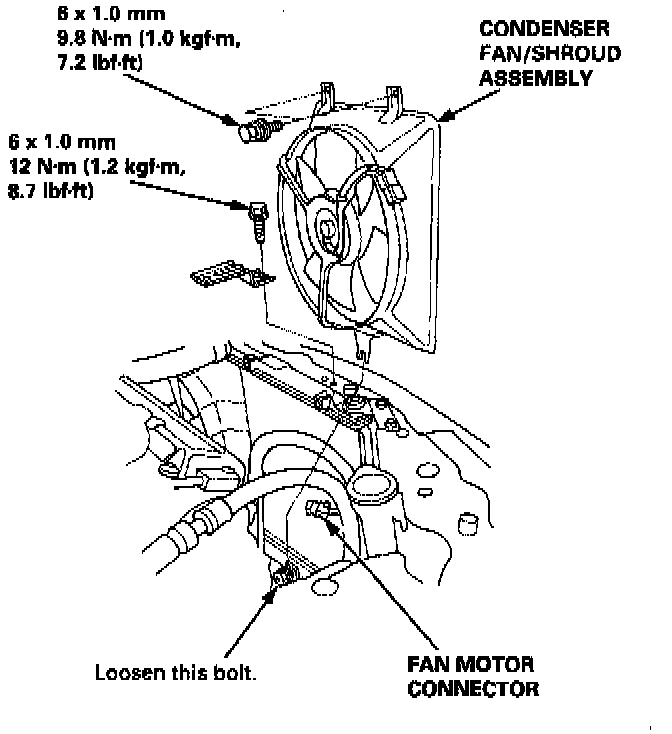 6 x 1.0 mm
9.8 N·m (1.0 kgf·m, 7.2 lbf·ft)

CONDENSER FAN/SHROUD ASSEMBLY

6 x 1.0 mm
12 N·m (1.2 kgf·m, 8.7 lbf·ft)

Loosen this bolt.

FAN MOTOR CONNECTOR