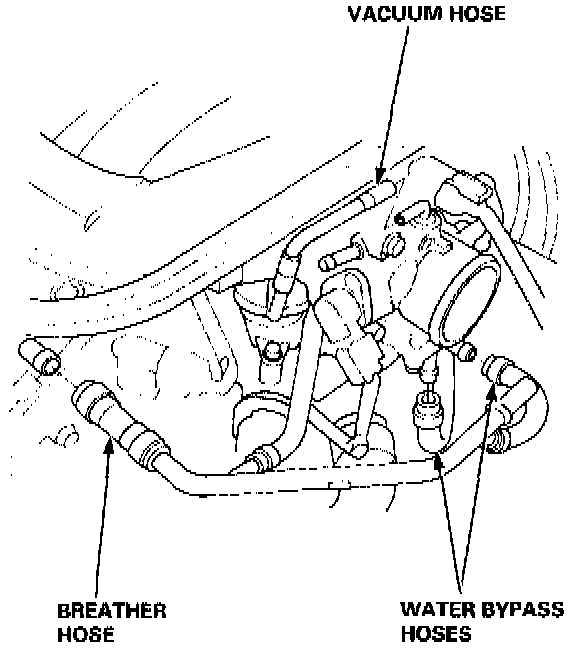 VACUUM HOSE

BREATHER HOSE

WATER BYPASS HOSES