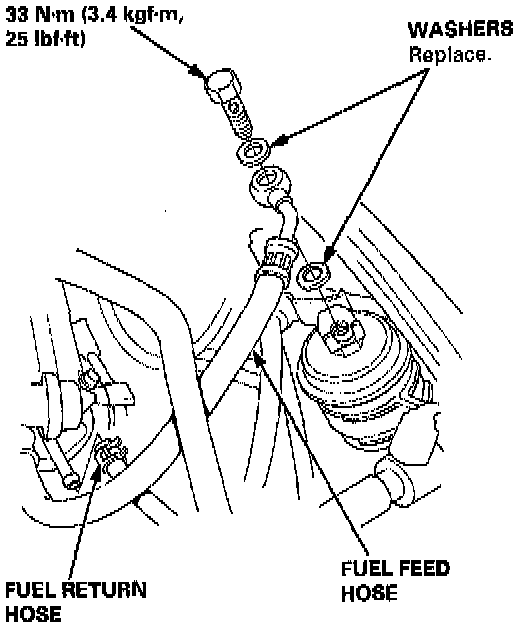 33 N·m (3.4 kgf·m, 25 lbf·ft)

WASHERS
Replace.

FUEL FEED HOSE

FUEL RETURN HOSE