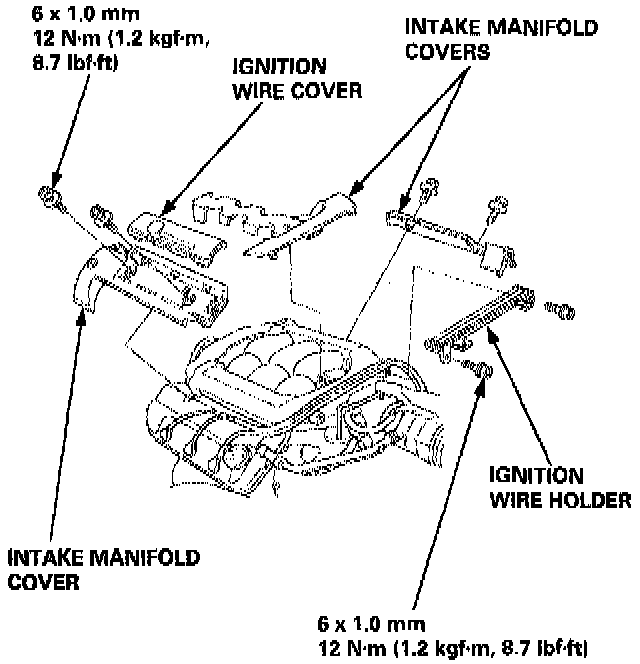 6 x 1.0 mm
12 N·m (1.2 kgf·m, 8.7 lbf·ft)

IGNITION WIRE COVER

INTAKE MANIFOLD COVERS

IGNITION WIRE HOLDER

INTAKE MANIFOLD COVER

6 x 1.0 mm
12 N·m (1.2 kgf·m, 8.7 lbf·ft)