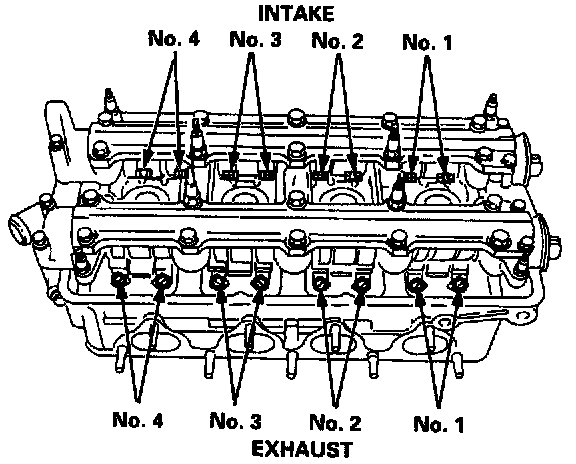 INTAKE

No. 4 No. 3 No. 2 No. 1

No. 4 No. 3 No. 2 No. 1

EXHAUST