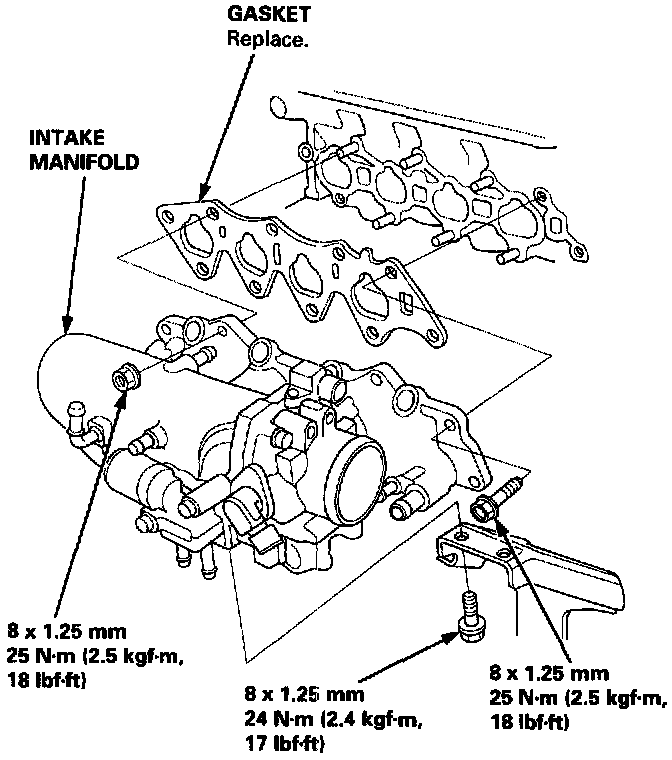 GASKET
Replace.

INTAKE
MANIFOLD

8 x 1.25 mm
25 N·m (2.5 kgf·m,
18 lbf·ft)

8 x 1.25 mm
24 N·m (2.4 kgf·m,
17 lbf·ft)

8 x 1.25 mm
25 N·m (2.5 kgf·m,
18 lbf·ft)