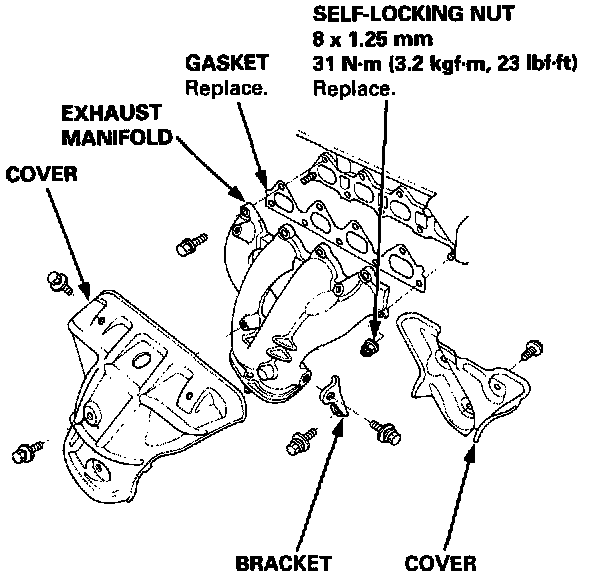 SELF-LOCKING NUT
8 x 1.25 mm
31 N·m (3.2 kgf·m, 23 lbf·ft)
Replace.

GASKET
Replace.

EXHAUST
MANIFOLD

COVER

BRACKET

COVER