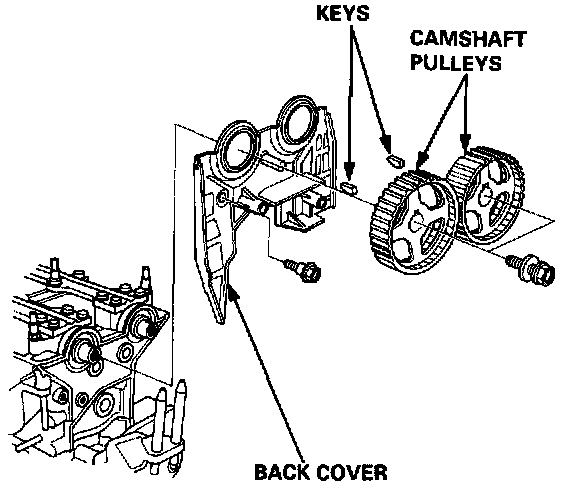 KEYS

CAMSHAFT PULLEYS

BACK COVER