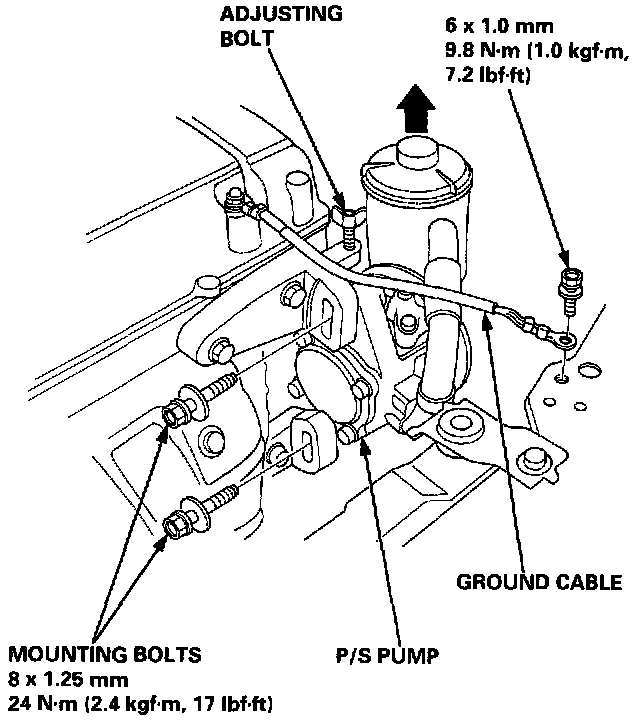 ADJUSTING BOLT

6 x 1.0 mm
9.8 N·m (1.0 kgf·m, 7.2 lbf·ft)

GROUND CABLE

MOUNTING BOLTS
8 x 1.25 mm
24 N·m (2.4 kgf·m, 17 lbf·ft)

P/S PUMP