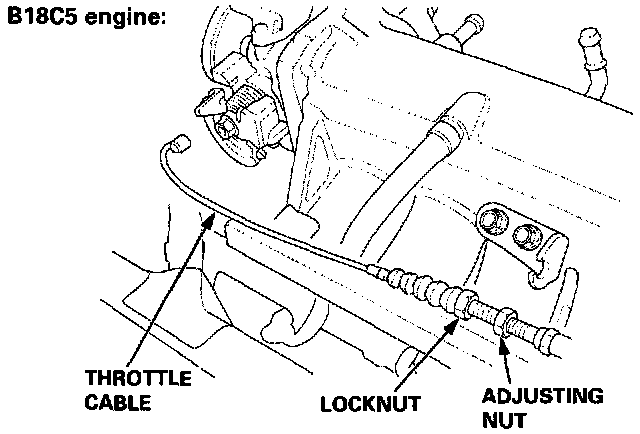 B18C5 engine:

THROTTLE CABLE

LOCKNUT

ADJUSTING NUT