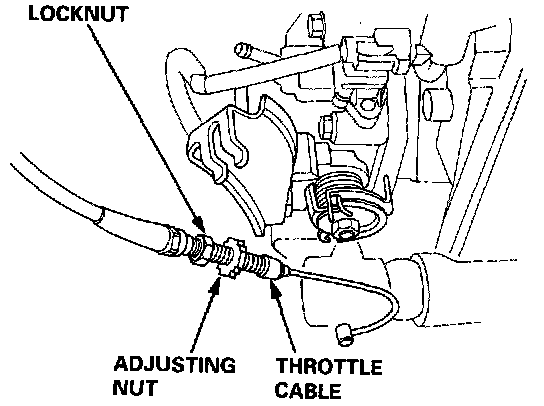 LOCKNUT

ADJUSTING NUT

THROTTLE CABLE