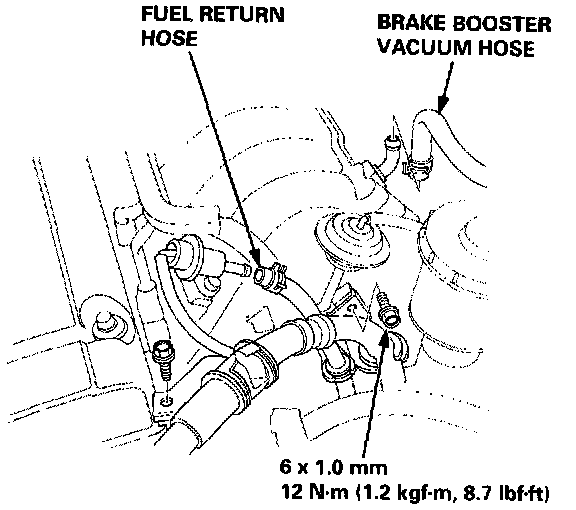 FUEL RETURN HOSE

BRAKE BOOSTER VACUUM HOSE

6 x 1.0 mm
12 N·m (1.2 kgf·m, 8.7 lbf·ft)