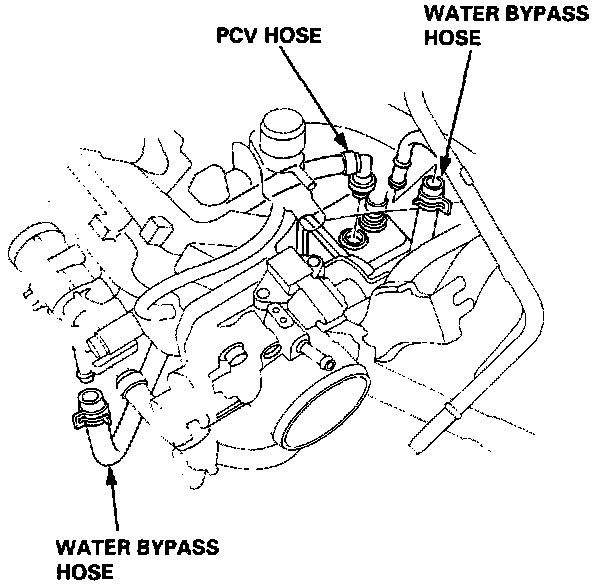 PCV HOSE

WATER BYPASS HOSE

WATER BYPASS HOSE