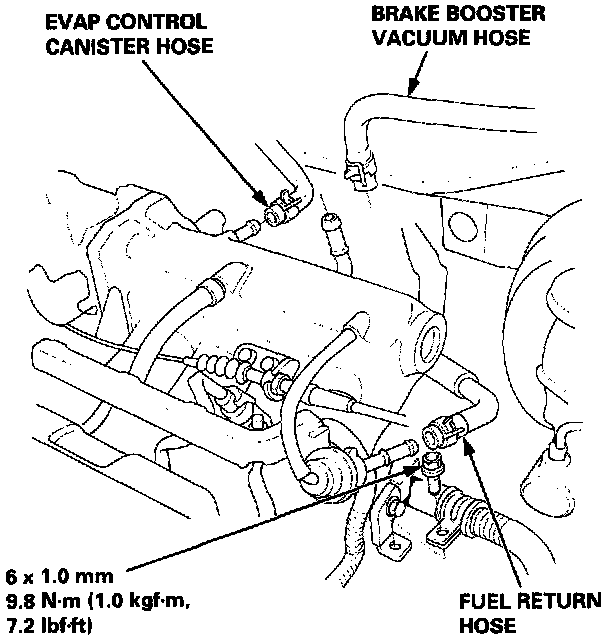 EVAP CONTROL CANISTER HOSE

BRAKE BOOSTER VACUUM HOSE

6 x 1.0 mm
9.8 N·m (1.0 kgf·m, 7.2 lbf·ft)

FUEL RETURN HOSE