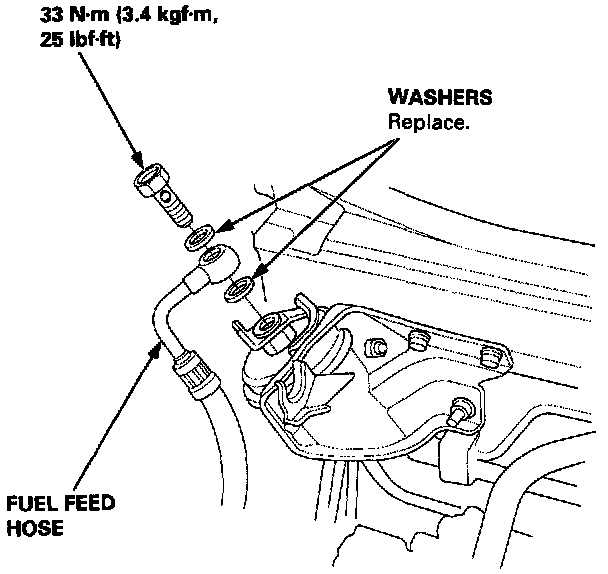 33 N·m (3.4 kgf·m, 25 lbf·ft)

WASHERS
Replace.

FUEL FEED HOSE