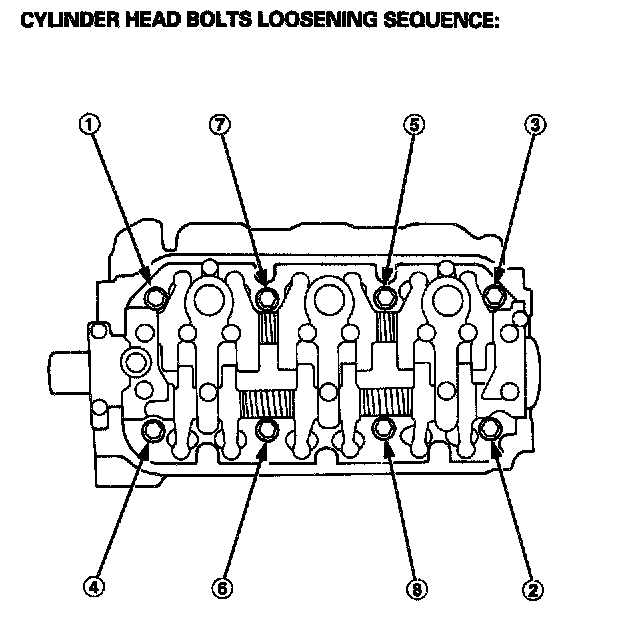 CYLINDER HEAD BOLTS LOOSENING SEQUENCE:

1
7
5
3

4
6
8
2