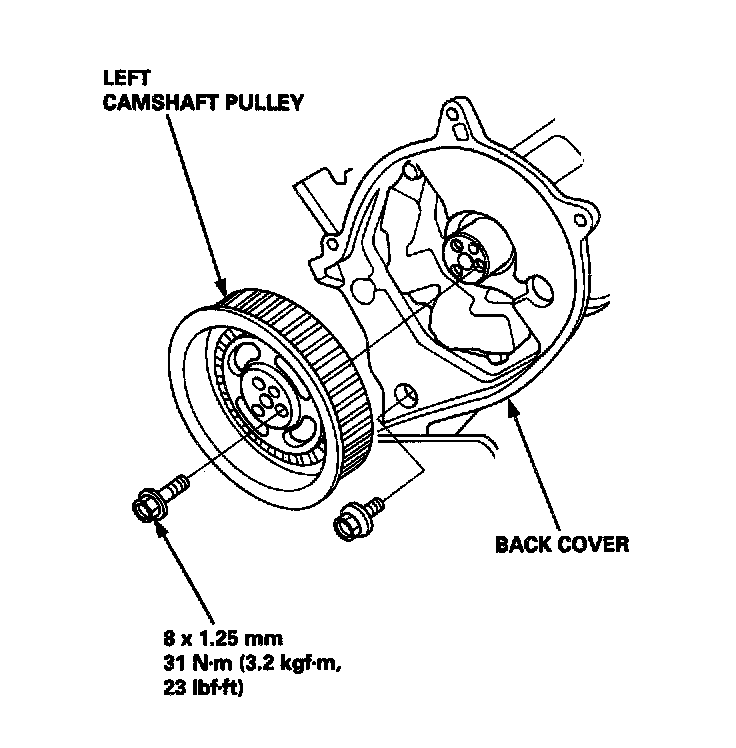 LEFT
CAMSHAFT PULLEY

BACK COVER

8 x 1.25 mm
31 N·m (3.2 kgf·m,
23 lbf·ft)