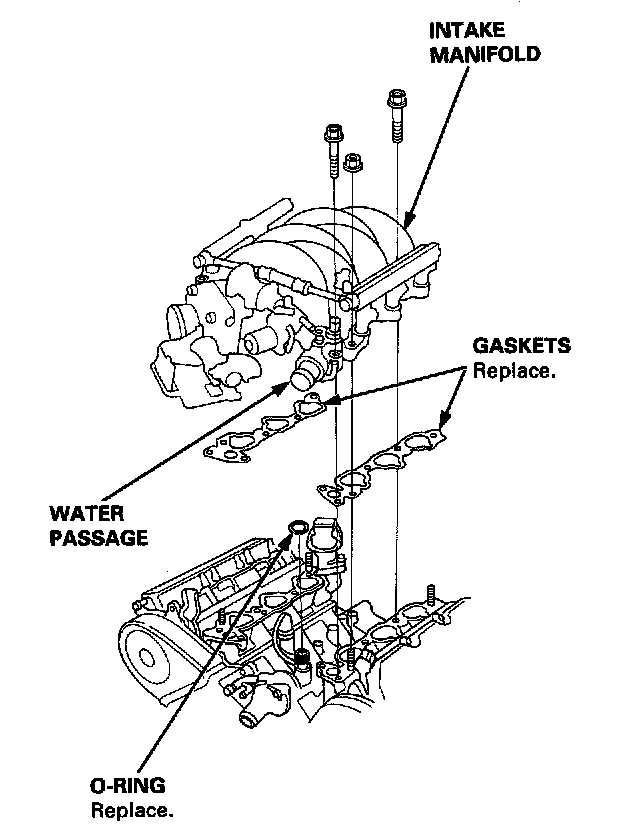 INTAKE MANIFOLD

GASKETS
Replace.

WATER PASSAGE

O-RING
Replace.