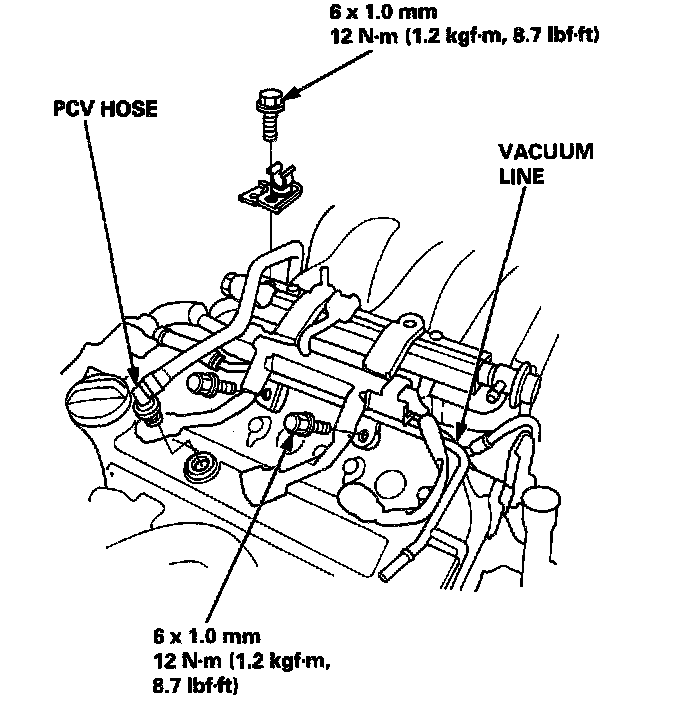 6 x 1.0 mm
12 N·m (1.2 kgf·m, 8.7 lbf·ft)

PCV HOSE

VACUUM LINE

6 x 1.0 mm
12 N·m (1.2 kgf·m, 8.7 lbf·ft)