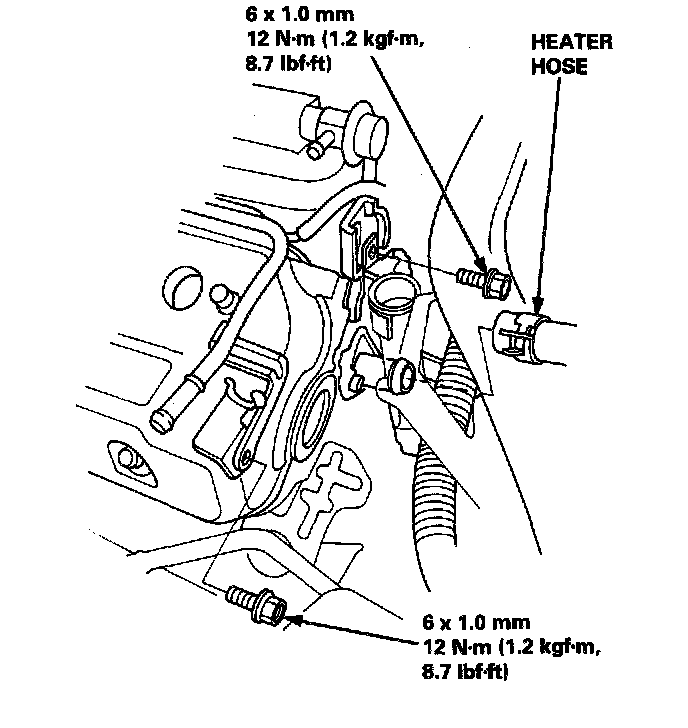 6 x 1.0 mm
12 N·m (1.2 kgf·m, 8.7 lbf·ft)

HEATER HOSE

6 x 1.0 mm
12 N·m (1.2 kgf·m, 8.7 lbf·ft)