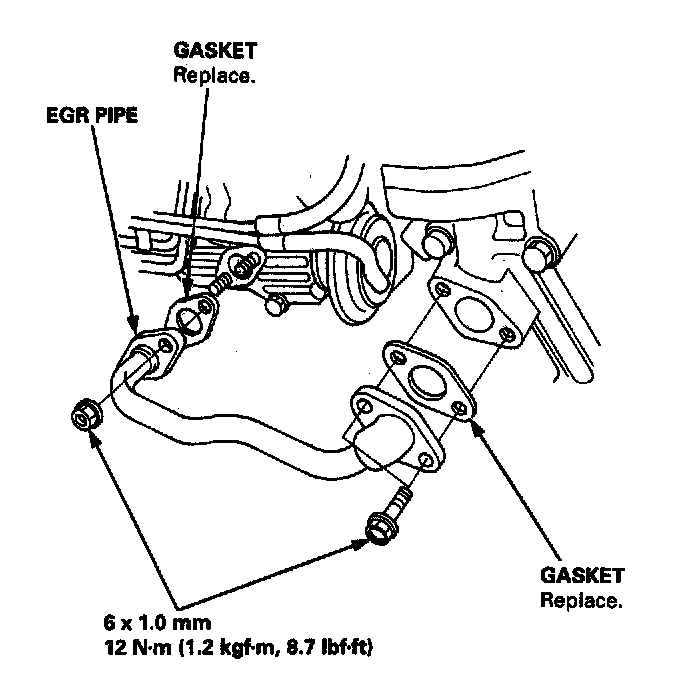 GASKET
Replace.

EGR PIPE

GASKET
Replace.

6 x 1.0 mm
12 N·m (1.2 kgf·m, 8.7 lbf·ft)