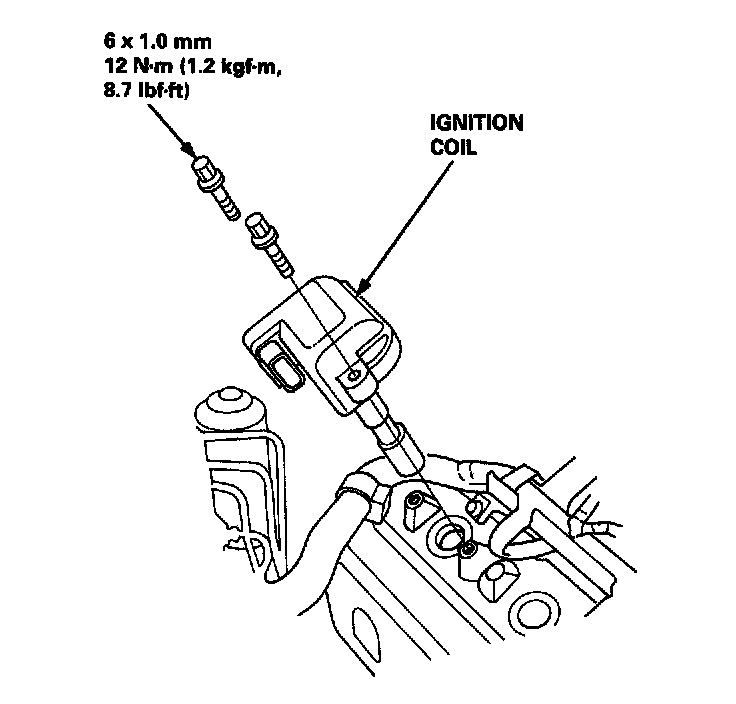 6 x 1.0 mm
12 N·m (1.2 kgf·m,
8.7 lbf·ft)

IGNITION
COIL