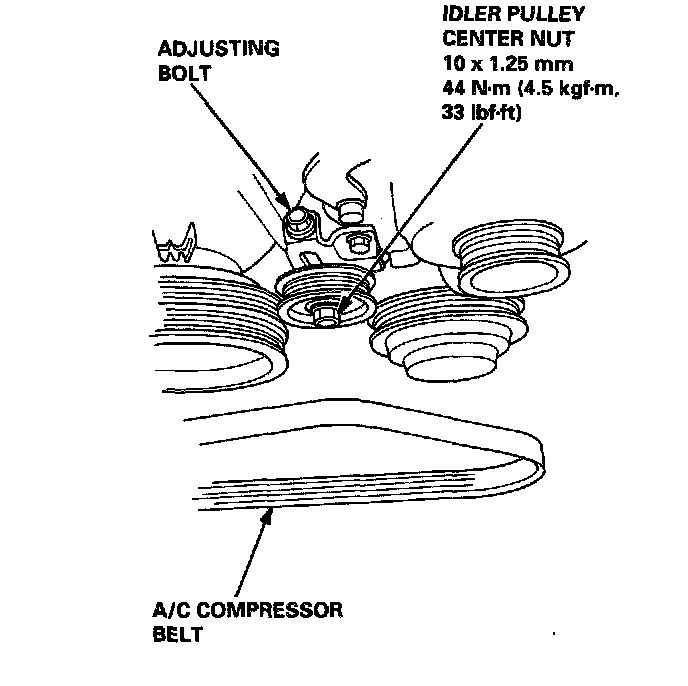 ADJUSTING BOLT

IDLER PULLEY CENTER NUT
10 x 1.25 mm
44 N·m (4.5 kgf·m, 33 lbf·ft)

A/C COMPRESSOR BELT