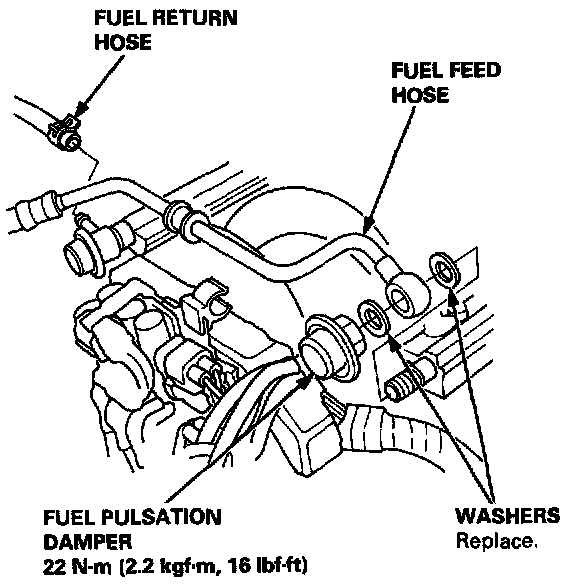 FUEL RETURN HOSE

FUEL FEED HOSE

FUEL PULSATION DAMPER
22 N·m (2.2 kgf·m, 16 lbf·ft)

WASHERS
Replace.