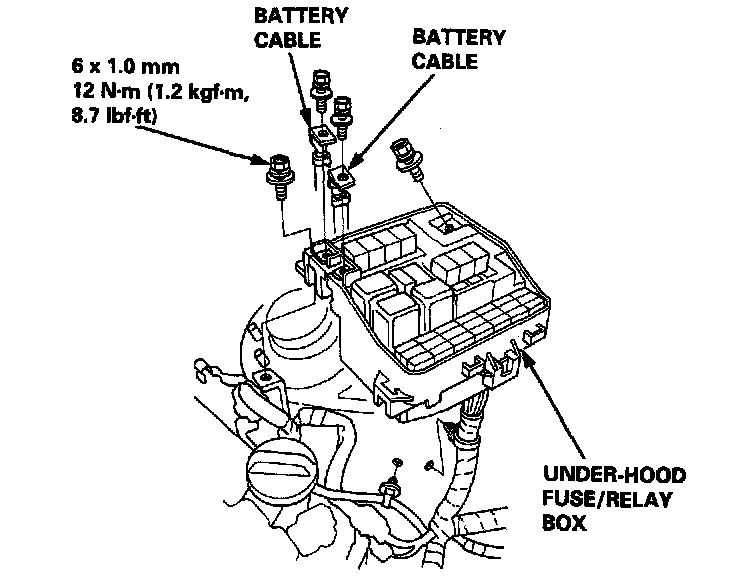 BATTERY CABLE

BATTERY CABLE

6 x 1.0 mm
12 N·m (1.2 kgf·m, 8.7 lbf·ft)

UNDER-HOOD FUSE/RELAY BOX