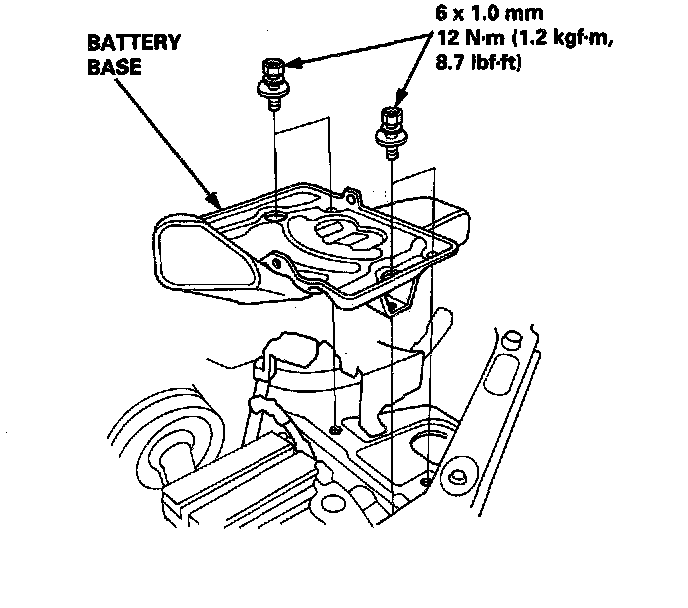 BATTERY BASE

6 x 1.0 mm
12 N·m (1.2 kgf·m, 8.7 lbf·ft)