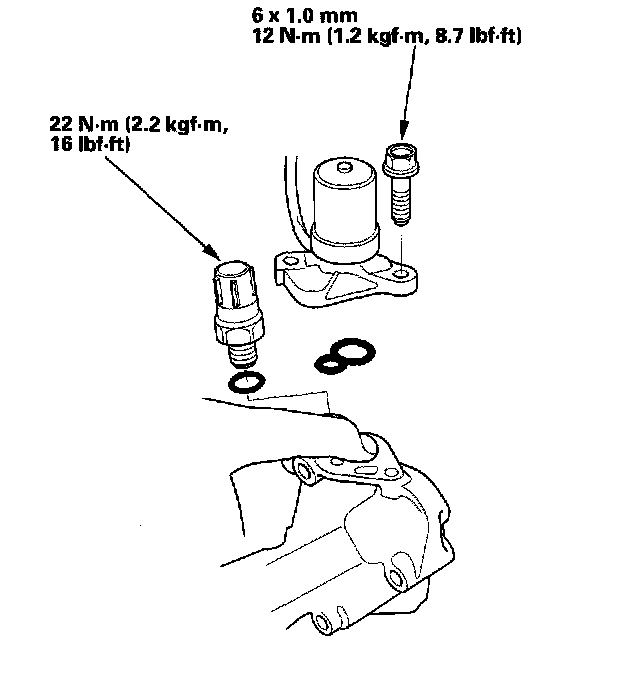 6 x 1.0 mm
12 N·m (1.2 kgf·m, 8.7 lbf·ft)

22 N·m (2.2 kgf·m,
16 lbf·ft)