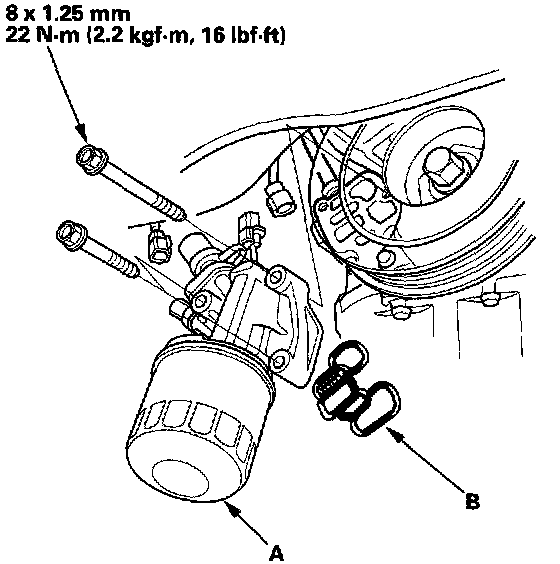 8 x 1.25 mm
22 N·m (2.2 kgf·m, 16 lbf·ft)

B

A