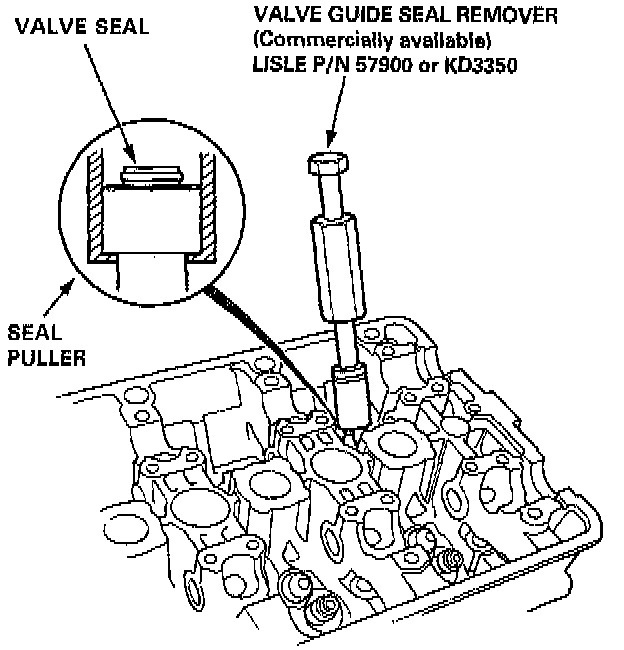 VALVE SEAL

VALVE GUIDE SEAL REMOVER
(Commercially available)
LISLE P/N 57900 or KD3350

SEAL
PULLER