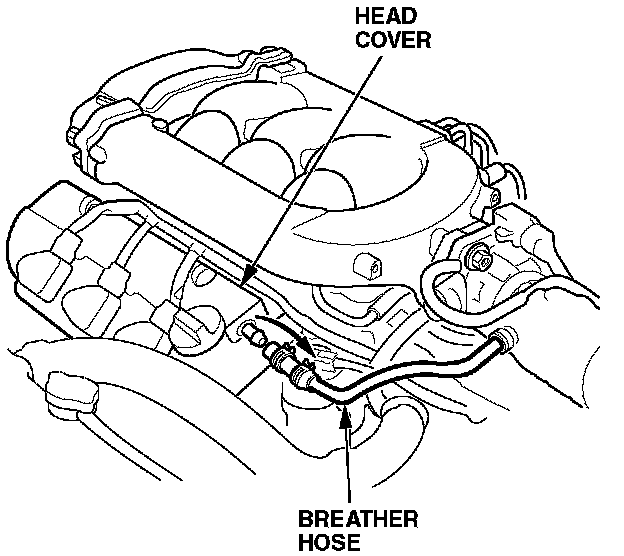 HEAD
COVER

BREATHER
HOSE