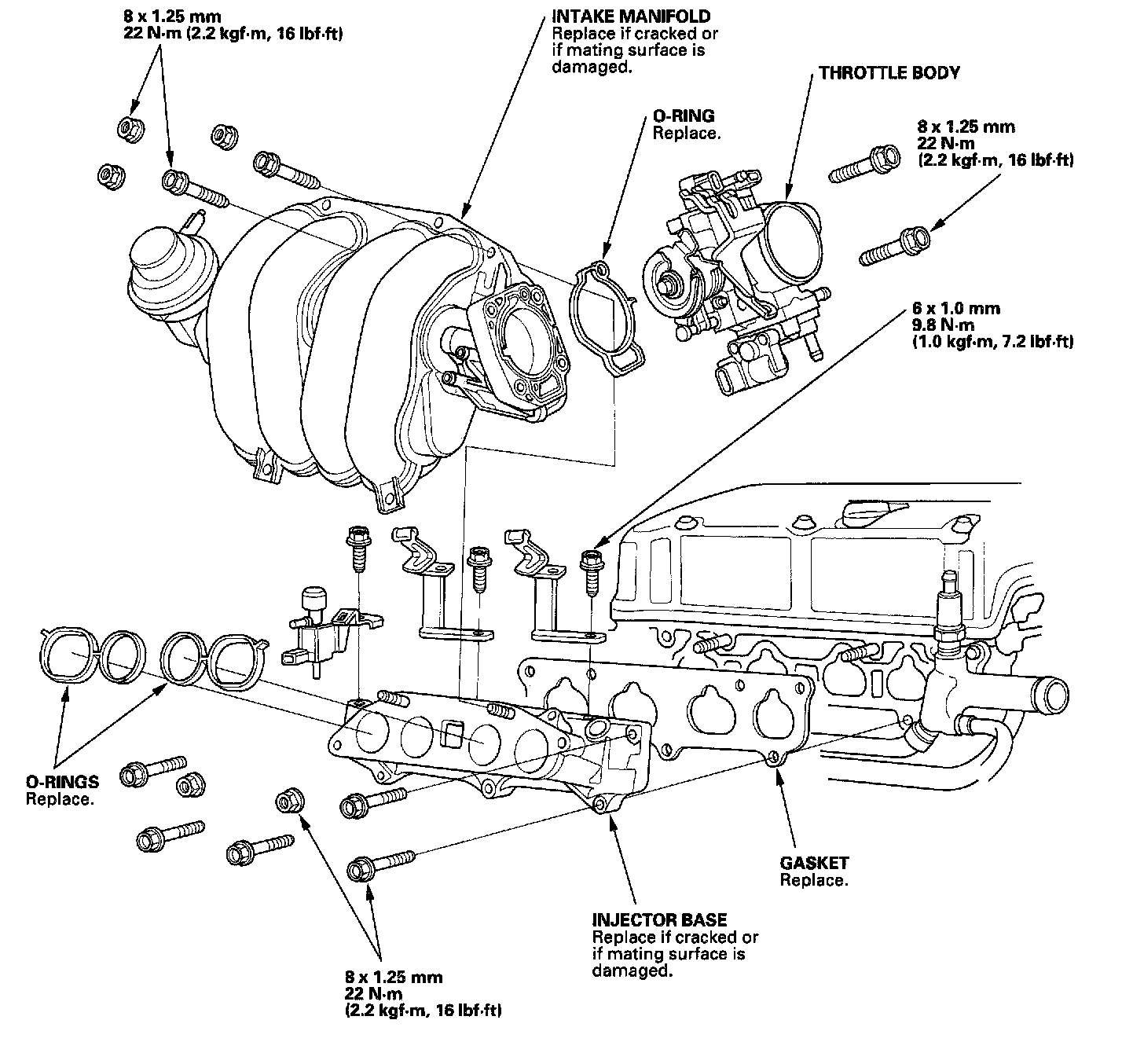 8 x 1.25 mm
22 N·m (2.2 kgf·m, 16 lbf·ft)

INTAKE MANIFOLD
Replace if cracked or if mating surface is damaged.

THROTTLE BODY

O-RING
Replace.

8 x 1.25 mm
22 N·m
(2.2 kgf·m, 16 lbf·ft)

6 x 1.0 mm
9.8 N·m
(1.0 kgf·m, 7.2 lbf·ft)

O-RINGS
Replace.

GASKET
Replace.

INJECTOR BASE
Replace if cracked or if mating surface is damaged.

8 x 1.25 mm
22 N·m
(2.2 kgf·m, 16 lbf·ft)