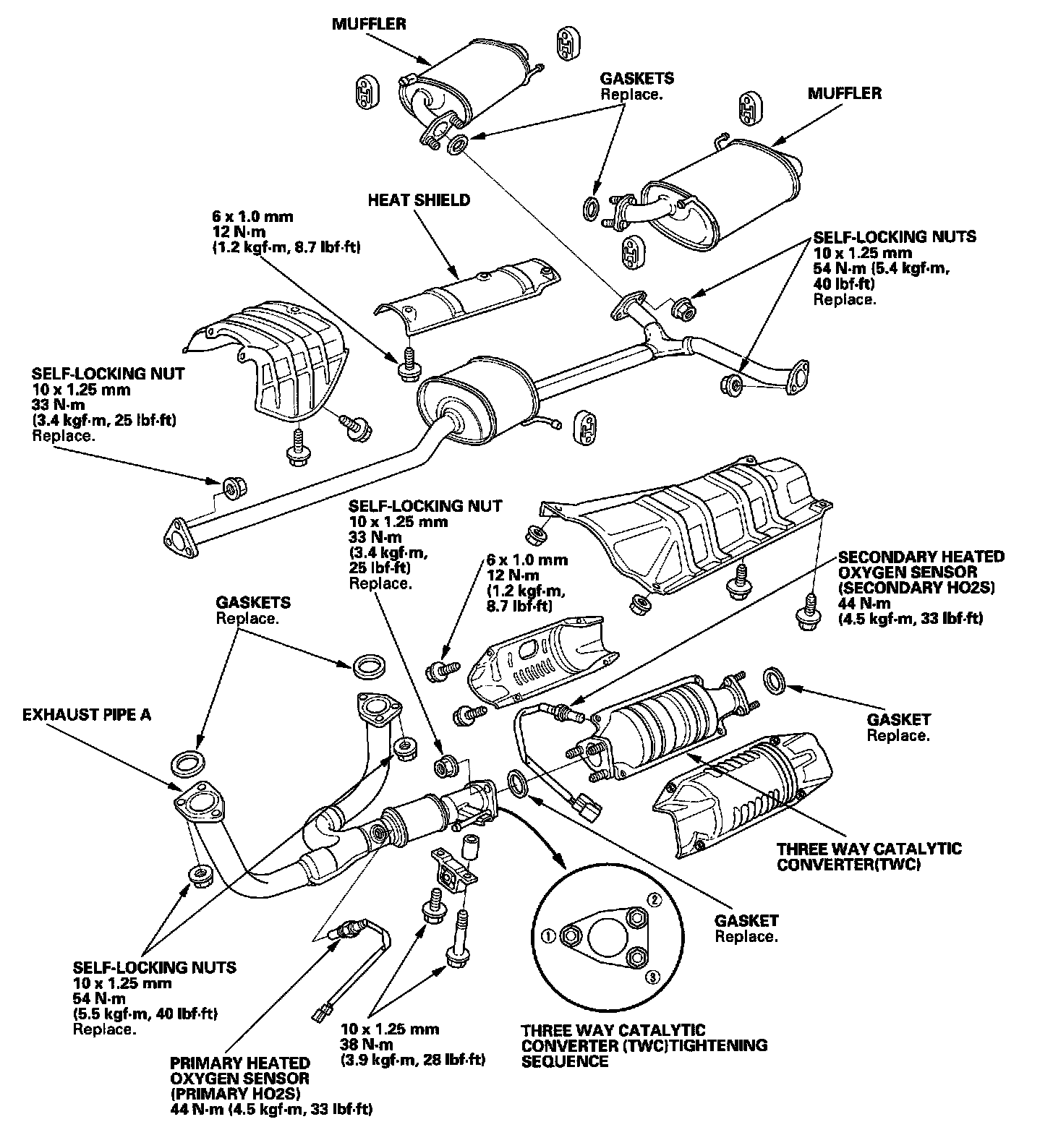 MUFFLER

GASKETS
Replace.

MUFFLER

HEAT SHIELD

6 x 1.0 mm
12 N·m
(1.2 kgf·m, 8.7 lbf·ft)

SELF-LOCKING NUTS
10 x 1.25 mm
54 N·m (5.4 kgf·m, 40 lbf·ft)
Replace.

SELF-LOCKING NUT
10 x 1.25 mm
33 N·m
(3.4 kgf·m, 25 lbf·ft)
Replace.

SELF-LOCKING NUT
10 x 1.25 mm
33 N·m
(3.4 kgf·m, 25 lbf·ft)
Replace.

6 x 1.0 mm
12 N·m
(1.2 kgf·m, 8.7 lbf·ft)

SECONDARY HEATED OXYGEN SENSOR (SECONDARY HO2S)
44 N·m
(4.5 kgf·m, 33 lbf·ft)

GASKETS
Replace.

EXHAUST PIPE A

GASKET
Replace.

THREE WAY CATALYTIC CONVERTER(TWC)

GASKET
Replace.

①
②
③

SELF-LOCKING NUTS
10 x 1.25 mm
54 N·m
(5.5 kgf·m, 40 lbf·ft)
Replace.

10 x 1.25 mm
38 N·m
(3.9 kgf·m, 28 lbf·ft)

THREE WAY CATALYTIC CONVERTER (TWC)TIGHTENING SEQUENCE

PRIMARY HEATED OXYGEN SENSOR (PRIMARY HO2S)
44 N·m (4.5 kgf·m, 33 lbf·ft)