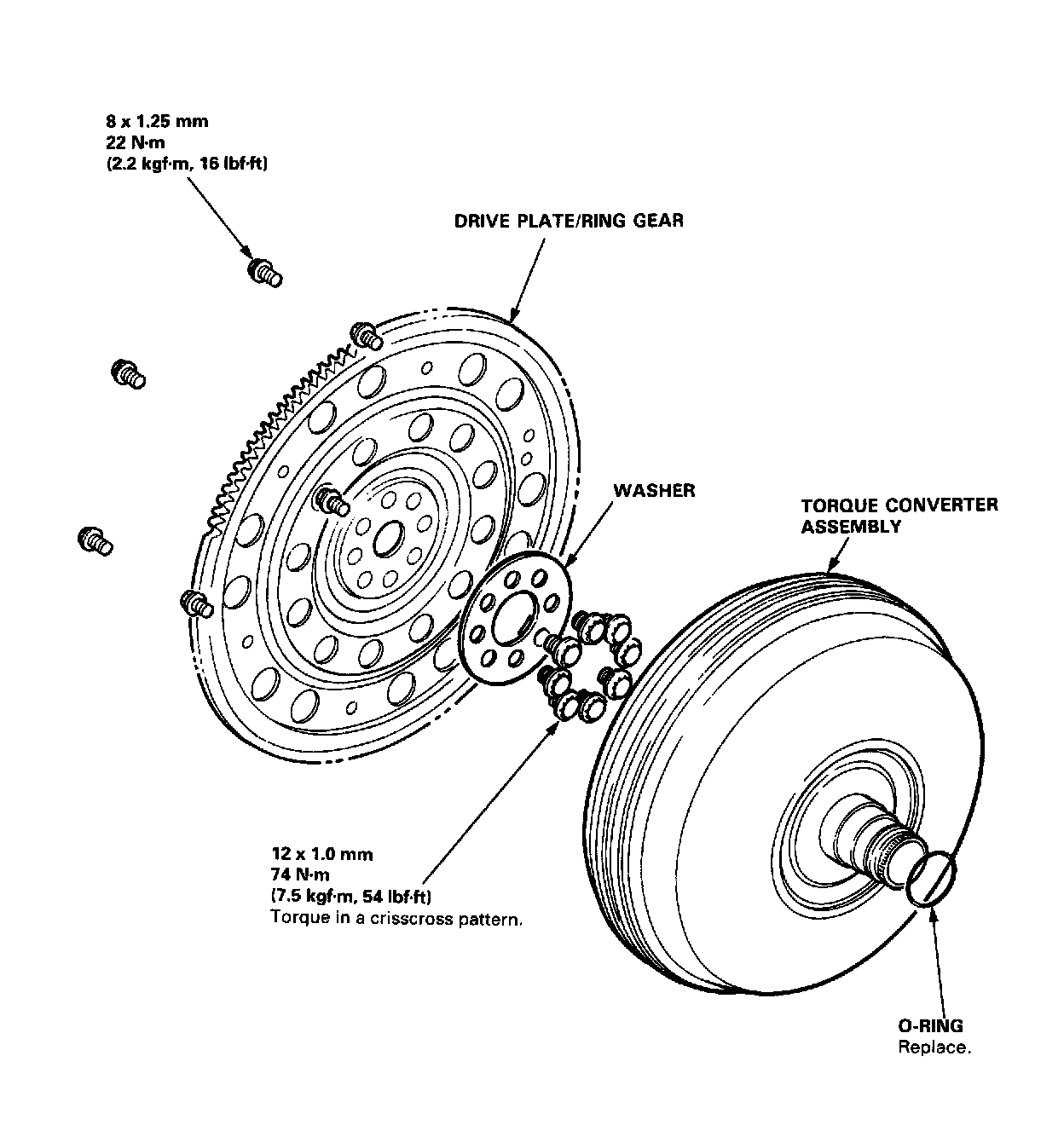 8 x 1.25 mm
22 N·m
(2.2 kgf·m, 16 lbf·ft)

DRIVE PLATE/RING GEAR

WASHER

TORQUE CONVERTER
ASSEMBLY

12 x 1.0 mm
74 N·m
(7.5 kgf·m, 54 lbf·ft)
Torque in a crisscross pattern.

O-RING
Replace.