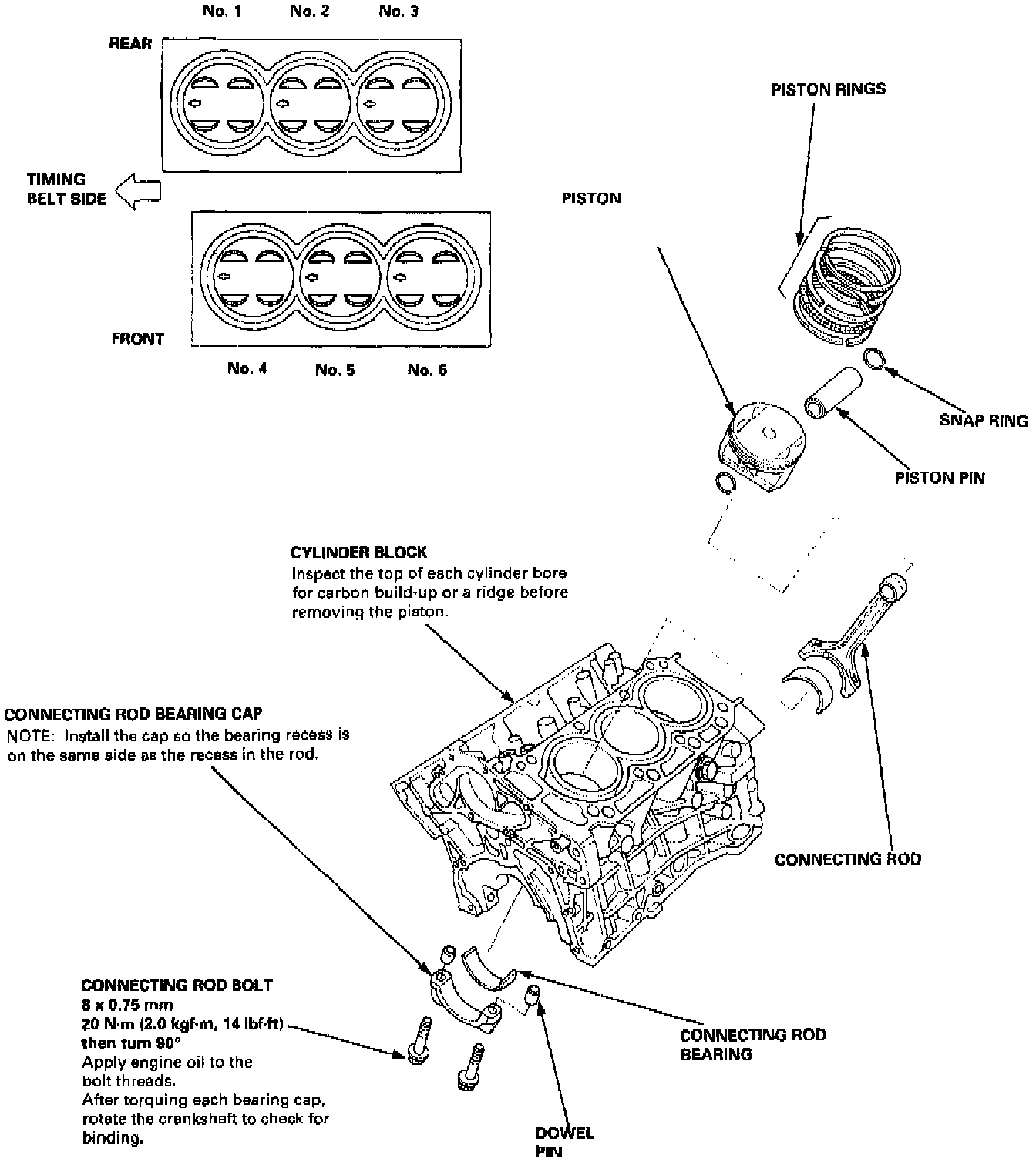 No. 1 No. 2 No. 3

REAR

TIMING BELT SIDE

FRONT

No. 4 No. 5 No. 6

PISTON RINGS

PISTON

SNAP RING

PISTON PIN

CYLINDER BLOCK
Inspect the top of each cylinder bore for carbon build-up or a ridge before removing the piston.

CONNECTING ROD BEARING CAP
NOTE: Install the cap so the bearing recess is on the same side as the recess in the rod.

CONNECTING ROD

CONNECTING ROD BOLT
8 x 0.75 mm
20 N·m (2.0 kgf·m, 14 lbf·ft) then turn 90°
Apply engine oil to the bolt threads.
After torquing each bearing cap, rotate the crankshaft to check for binding.

CONNECTING ROD BEARING

DOWEL PIN