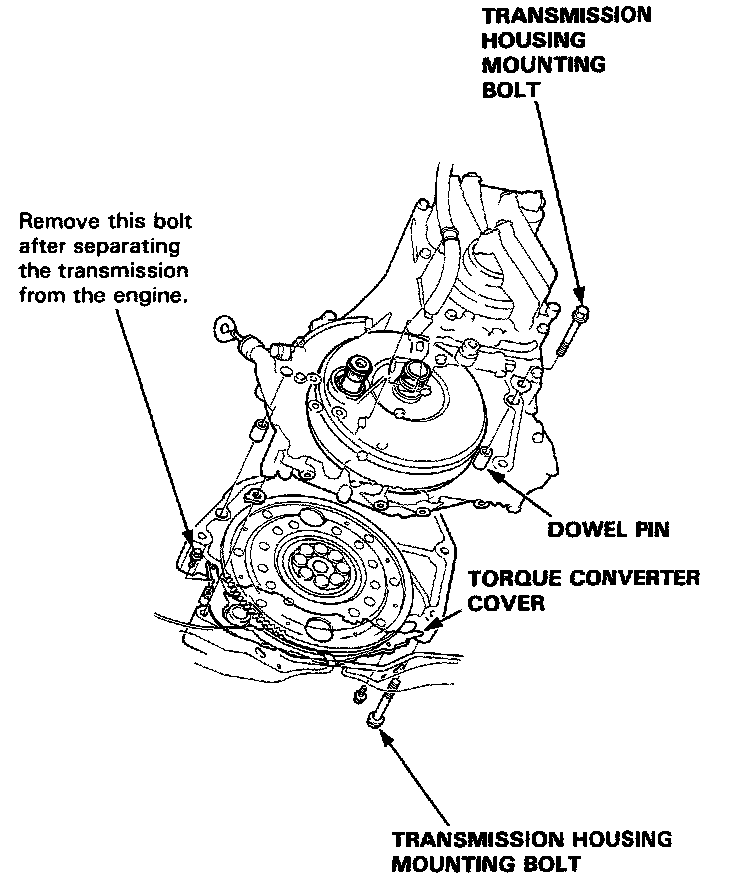 TRANSMISSION HOUSING MOUNTING BOLT

Remove this bolt after separating the transmission from the engine.

DOWEL PIN

TORQUE CONVERTER COVER

TRANSMISSION HOUSING MOUNTING BOLT