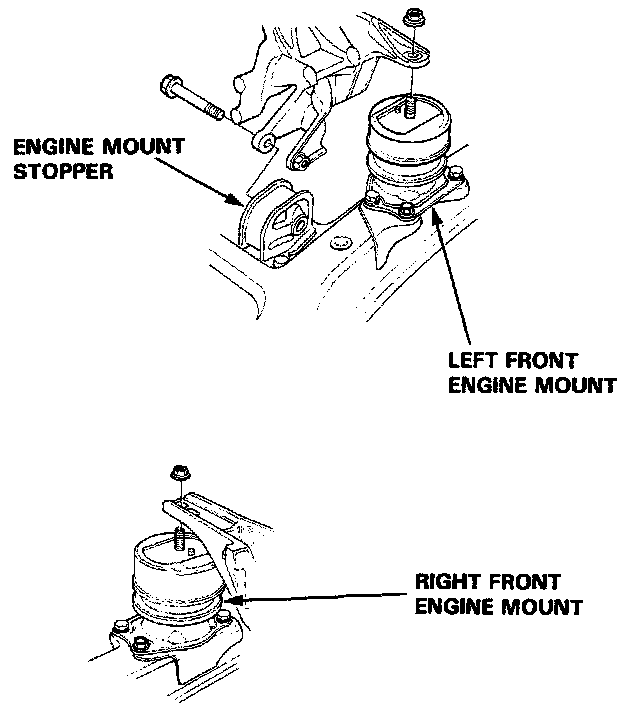 ENGINE MOUNT STOPPER

LEFT FRONT ENGINE MOUNT

RIGHT FRONT ENGINE MOUNT