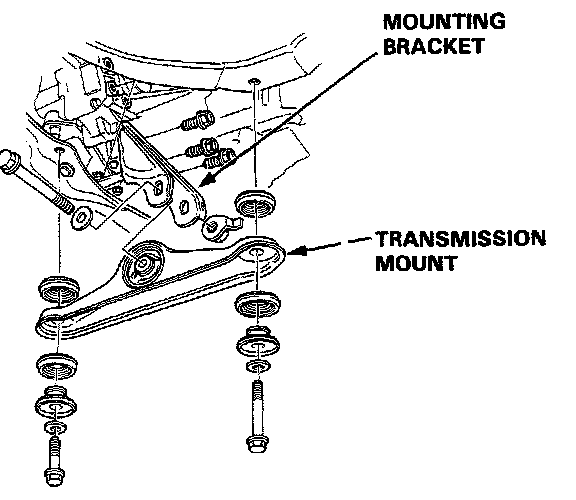 MOUNTING BRACKET

TRANSMISSION MOUNT