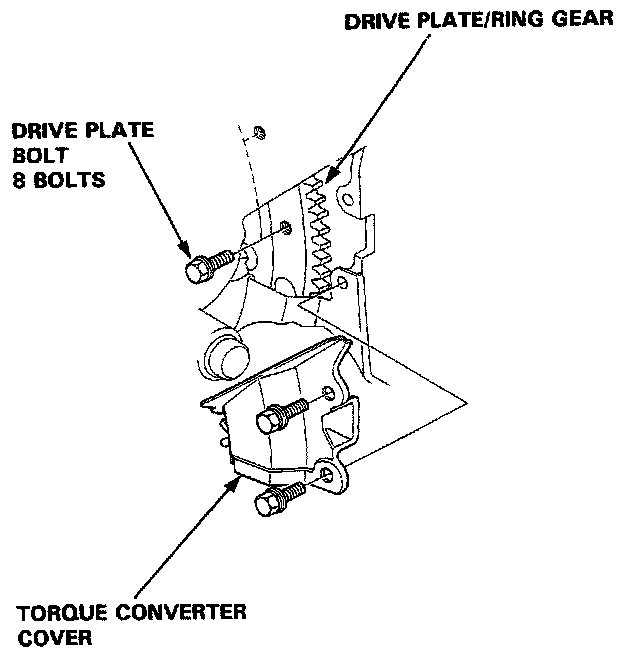 DRIVE PLATE/RING GEAR

DRIVE PLATE
BOLT
8 BOLTS

TORQUE CONVERTER
COVER