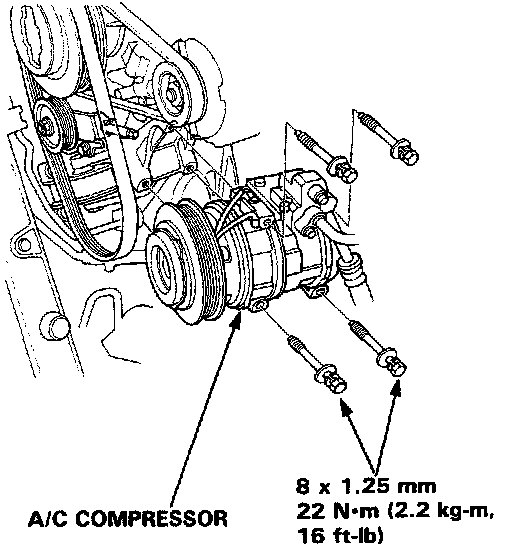 A/C COMPRESSOR

8 x 1.25 mm
22 N·m (2.2 kg-m, 16 ft-lb)